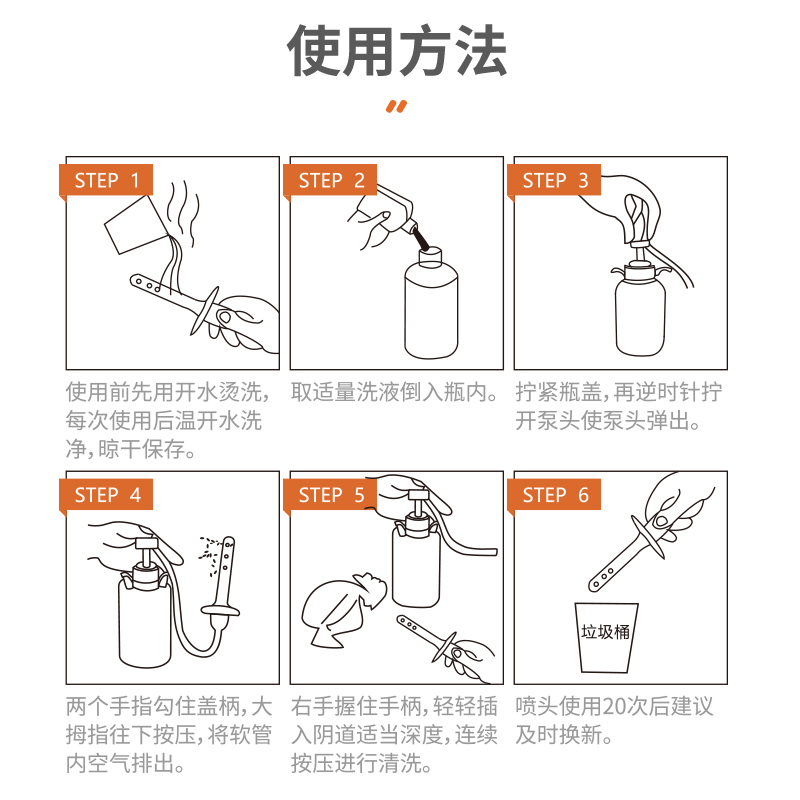 使用方法

STEP 1

使用前先用开水烫洗，每次使用后温开水洗净，晾干保存。

STEP 2

取适量洗液倒入瓶内。

STEP 3

拧紧瓶盖，再逆时针拧开泵头使泵头弹出。

STEP 4

两个手指勾住盖柄，大拇指往下按压，将软管内空气排出。

STEP 5

右手握住手柄，轻轻插入阴道适当深度，连续按压进行清洗。

STEP 6

垃圾桶

喷头使用20次后建议及时换新。