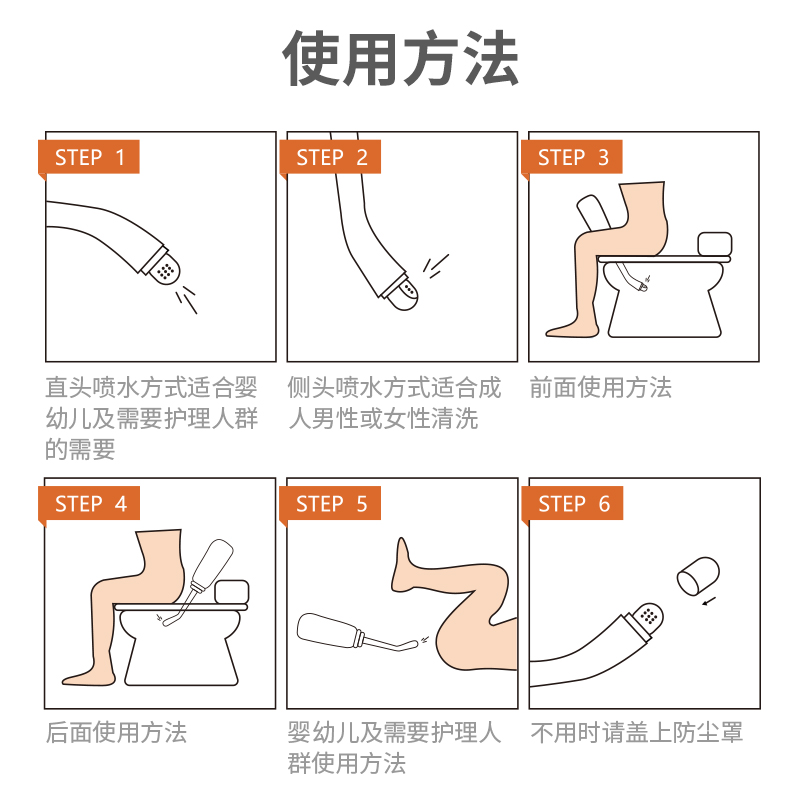 使用方法

STEP 1

直头喷水方式适合婴幼儿及需要护理人群的需要

STEP 2

侧头喷水方式适合成人男性或女性清洗

STEP 3

前面使用方法

STEP 4

后面使用方法

STEP 5

婴幼儿及需要护理人群使用方法

STEP 6

不用时请盖上防尘罩