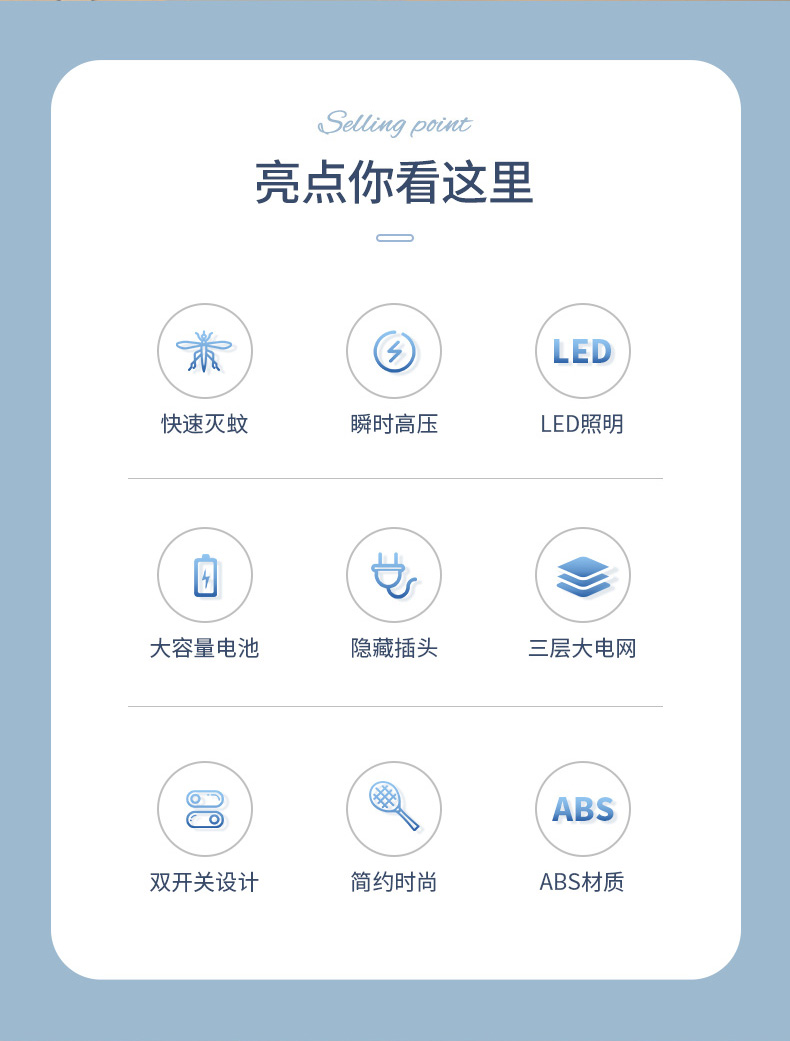 Selling point

亮点你看这里

LED

快速灭蚊 瞬时高压 LED照明

大容量电池 隐藏插头 三层大电网

ABS

双开关设计 简约时尚 ABS材质