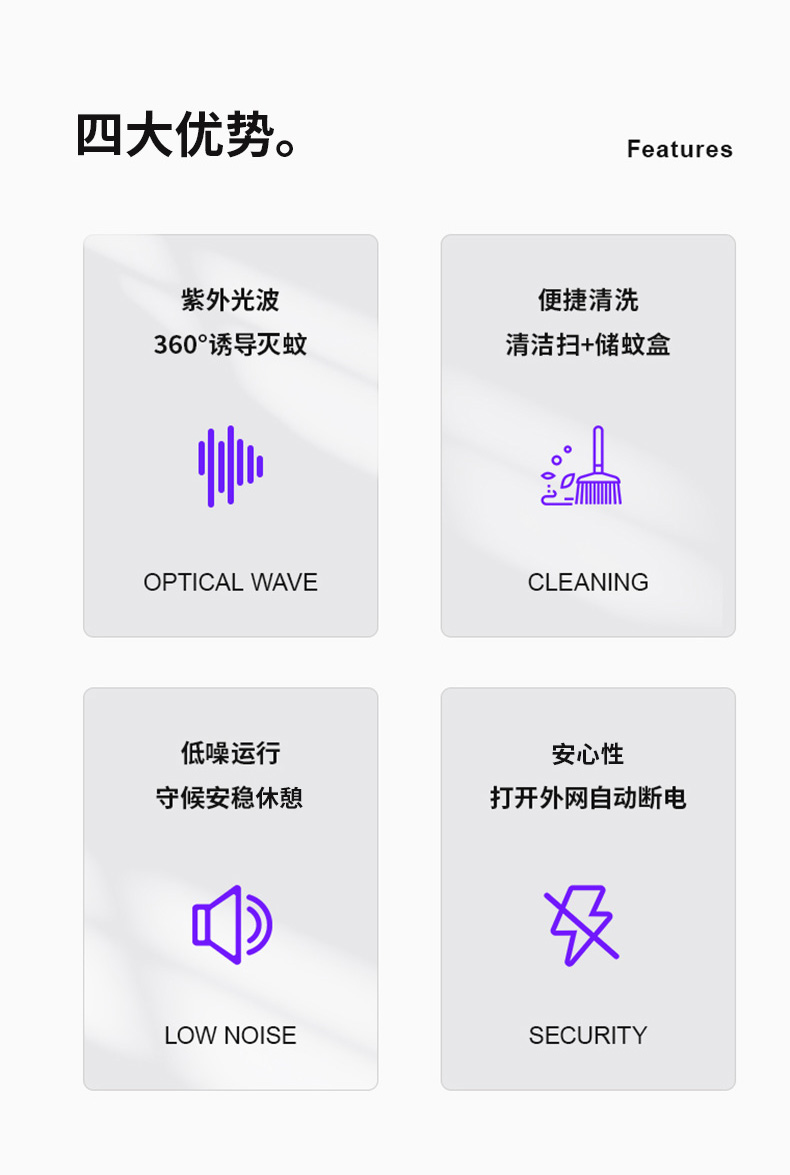 四大优势。

Features

紫外光波
360°诱导灭蚊

OPTICAL WAVE

便捷清洗
清洁扫+储蚊盒

CLEANING

低噪运行
守候安稳休憩

LOW NOISE

安心性
打开外网自动断电

SECURITY