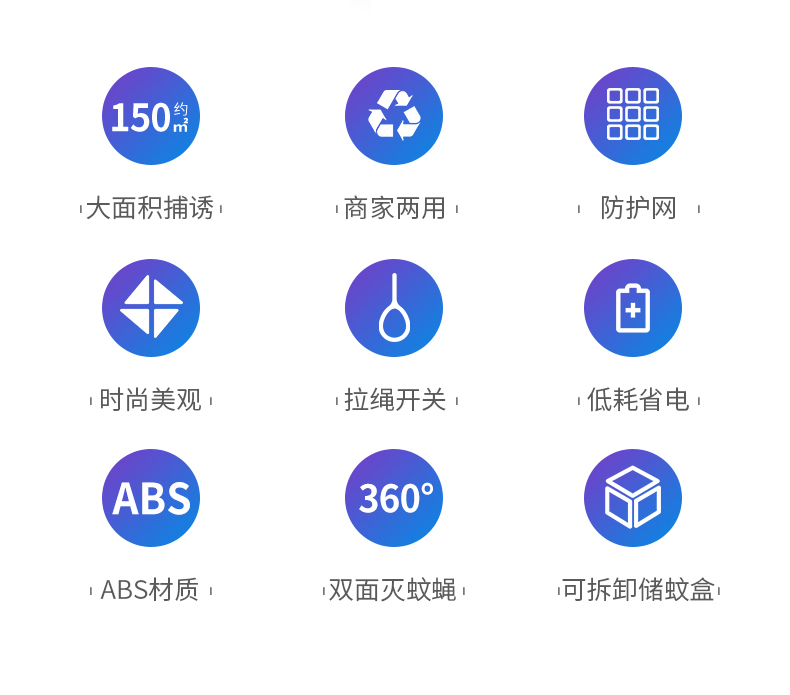 150约㎡

大面积捕诱

商家两用

防护网

时尚美观

拉绳开关

低耗省电

ABS

ABS材质

360°

双面灭蚊蝇

可拆卸储蚊盒