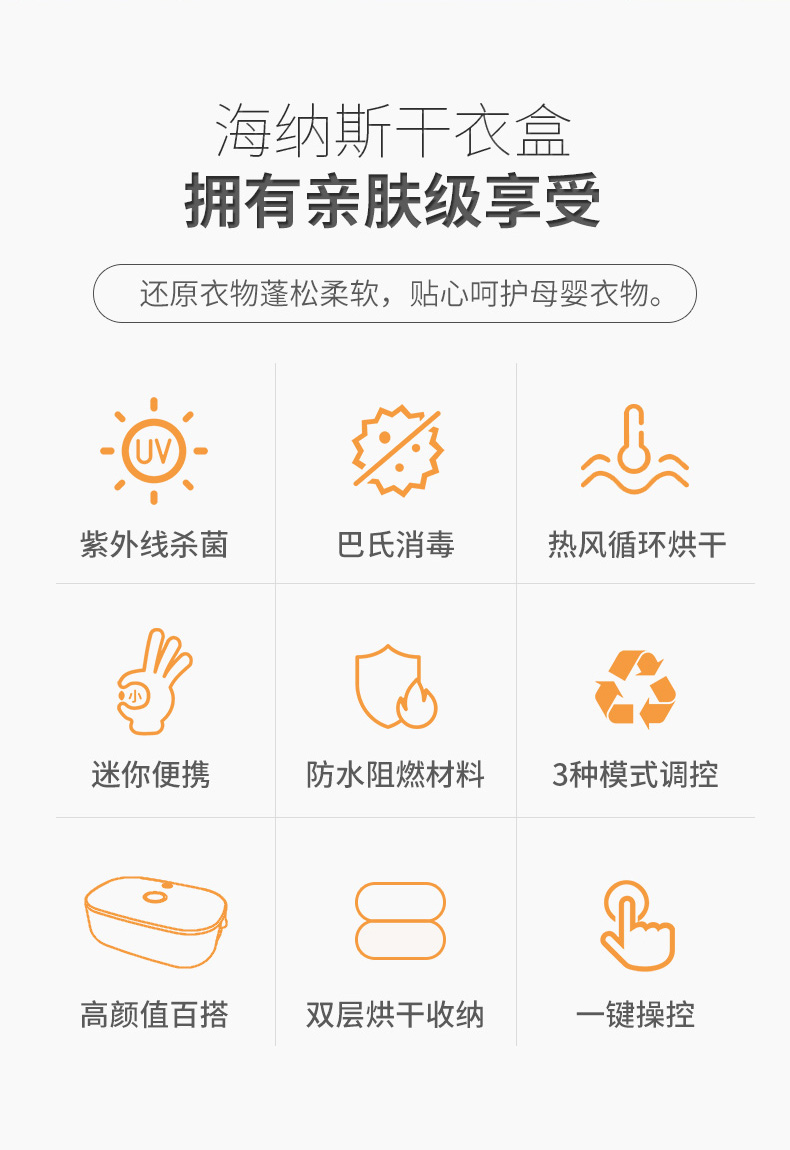 海纳斯干衣盒
拥有亲肤级享受

还原衣物蓬松柔软，贴心呵护母婴衣物。

UV
紫外线杀菌

巴氏消毒

热风循环烘干

小
迷你便携

防水阻燃材料

3种模式调控

高颜值百搭

双层烘干收纳

一键操控