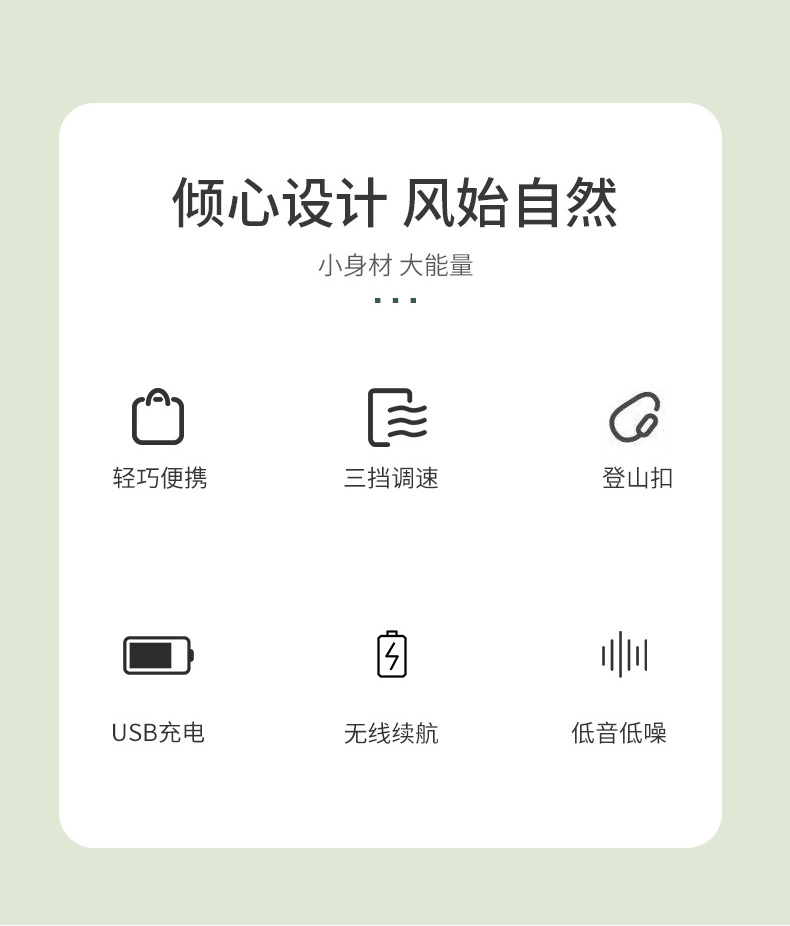 倾心设计 风始自然

小身材 大能量

轻巧便携

三挡调速

登山扣

USB充电

无线续航

低音低噪