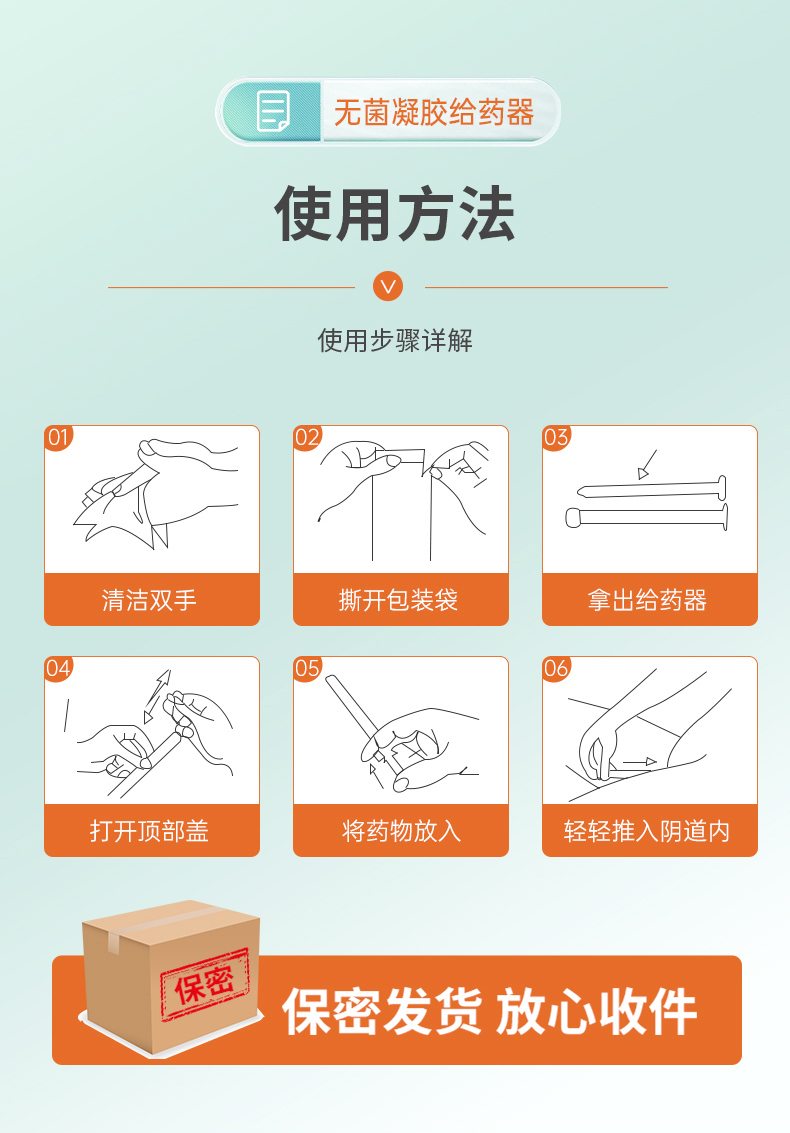 无菌凝胶给药器

使用方法

使用步骤详解

01
清洁双手

02
撕开包装袋

03
拿出给药器

04
打开顶部盖

05
将药物放入

06
轻轻推入阴道内

保密

保密发货 放心收件