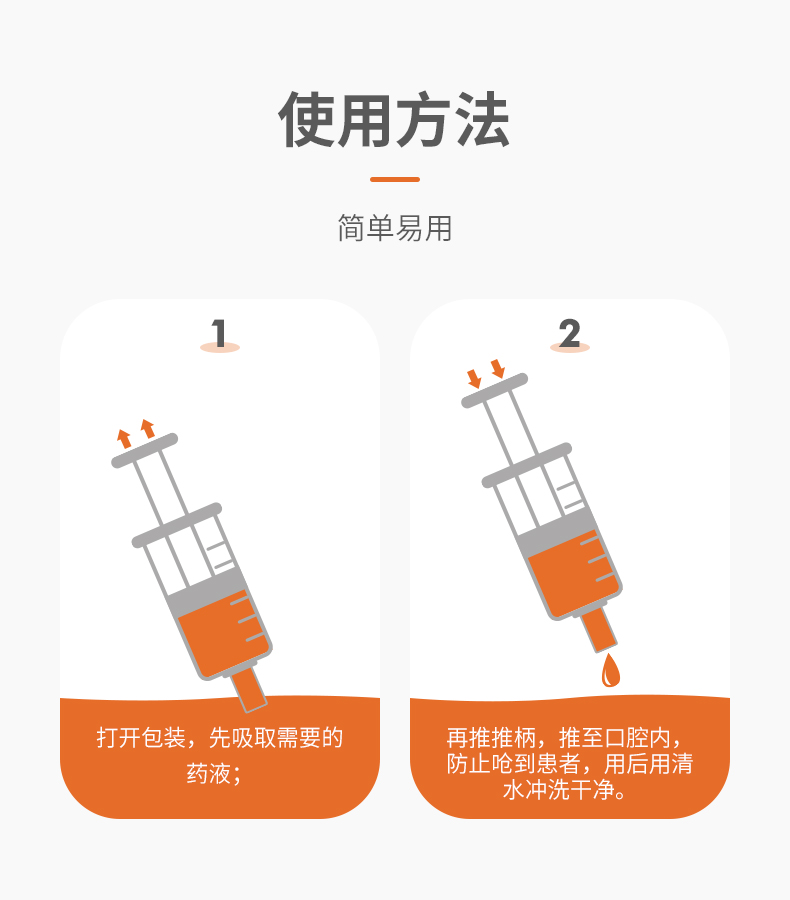 使用方法

简单易用

1

打开包装，先吸取需要的药液；

2

再推推柄，推至口腔内，防止呛到患者，用后用清水冲洗干净。