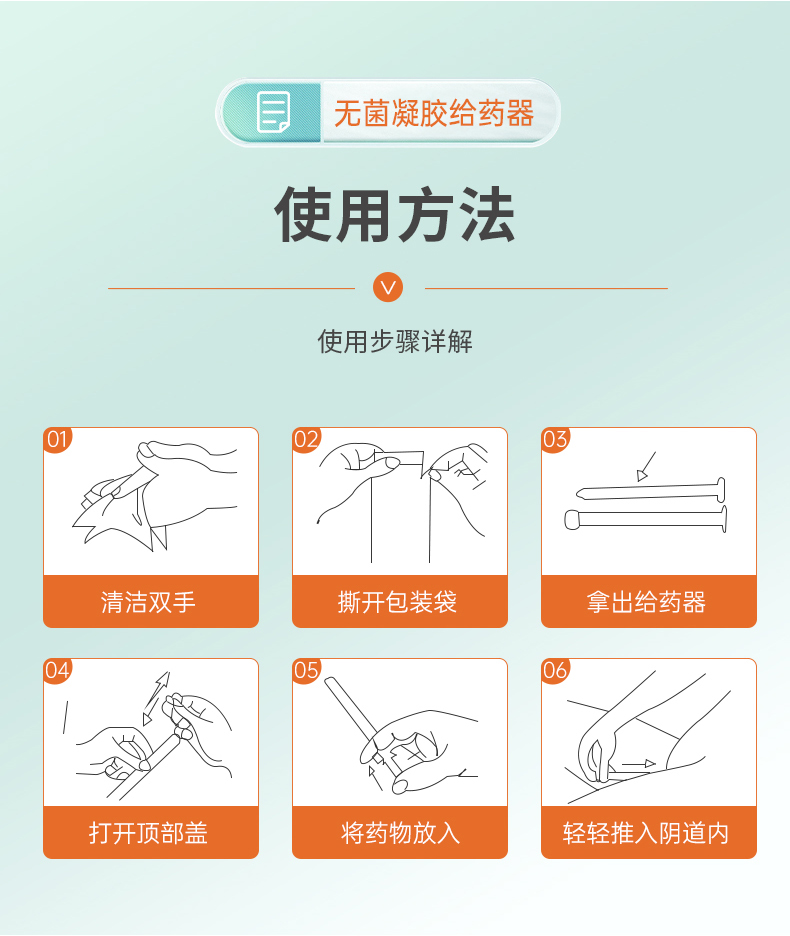 无菌凝胶给药器

使用方法

使用步骤详解

01
清洁双手

02
撕开包装袋

03
拿出给药器

04
打开顶部盖

05
将药物放入

06
轻轻推入阴道内