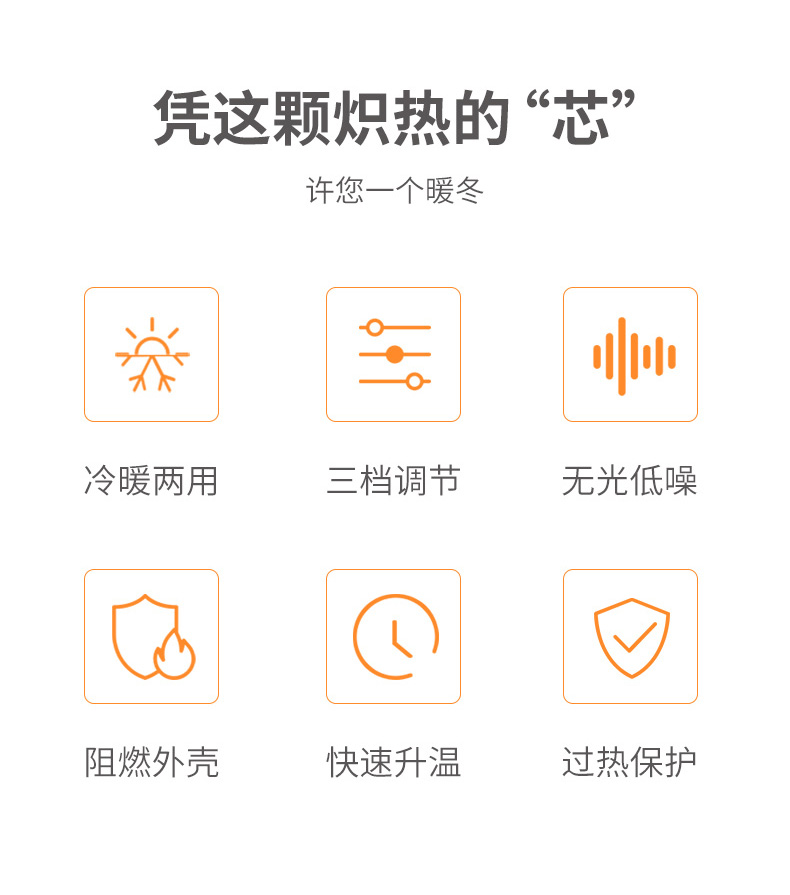 凭这颗炽热的“芯”

许您一个暖冬

冷暖两用

三档调节

无光低噪

阻燃外壳

快速升温

过热保护