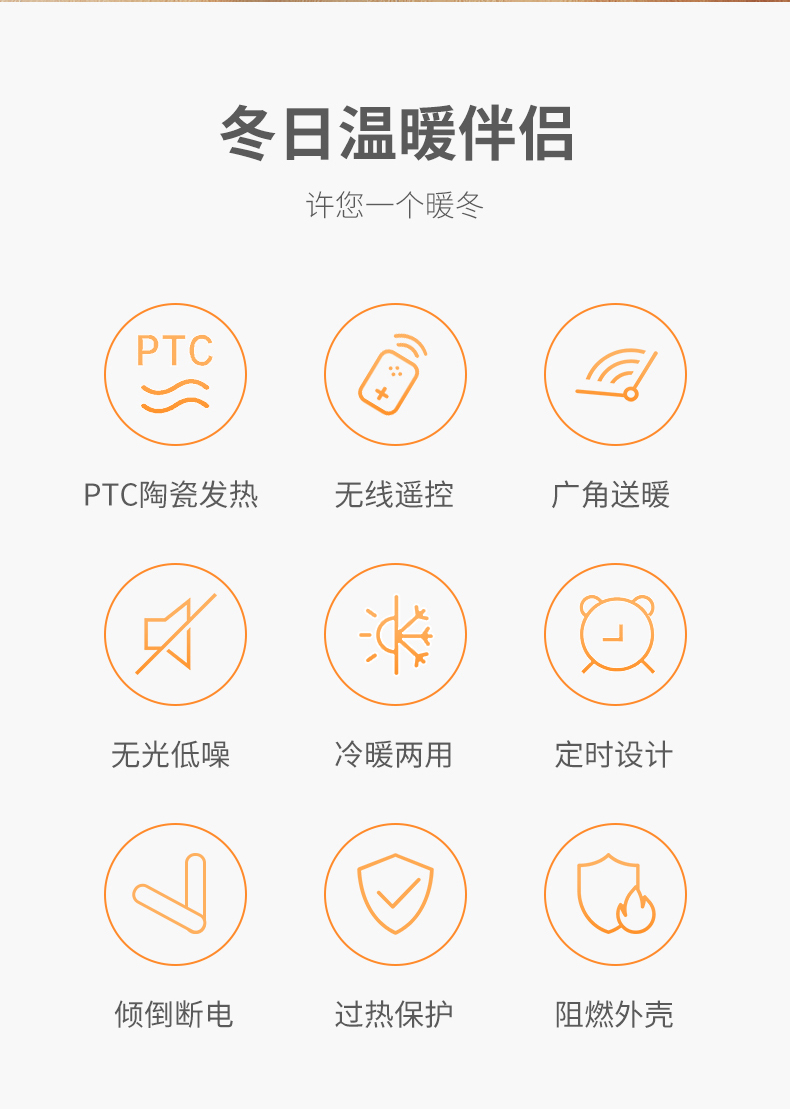 冬日温暖伴侣

许您一个暖冬

PTC

PTC陶瓷发热

无线遥控

广角送暖

无光低噪

冷暖两用

定时设计

倾倒断电

过热保护

阻燃外壳