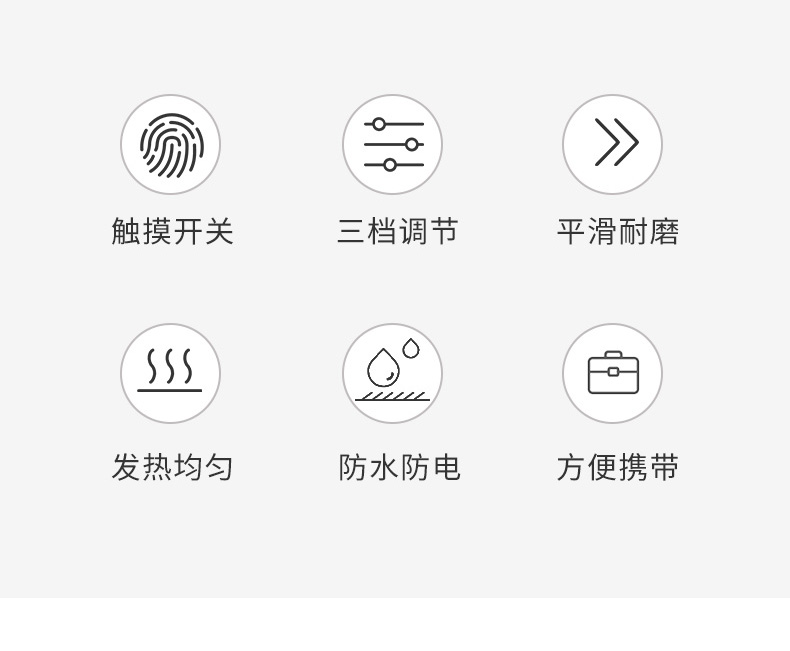 触摸开关

三档调节

平滑耐磨

发热均匀

防水防电

方便携带